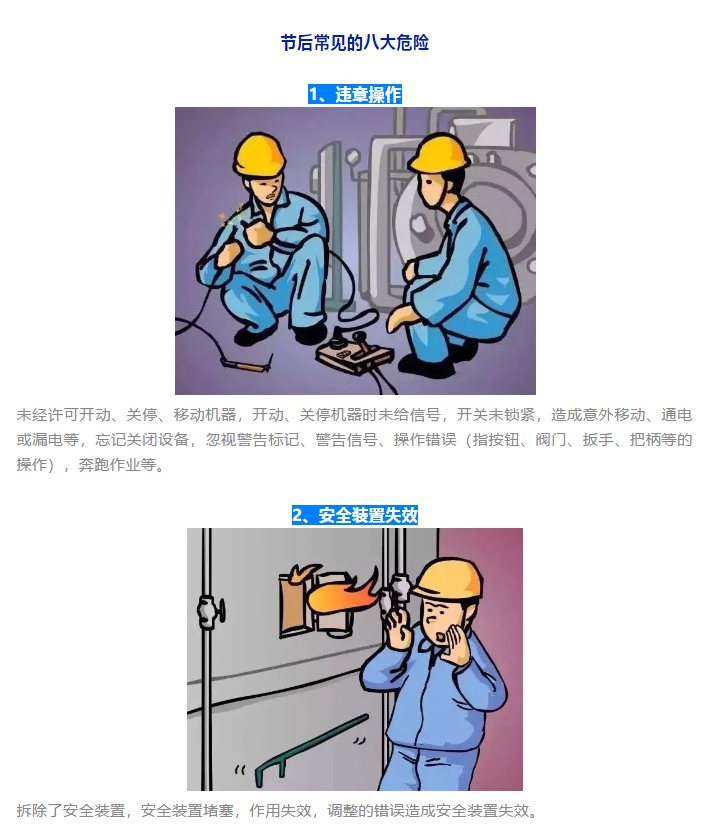 节后常见的八大危险

1、违章操作

未经许可开动、关停、移动机器，开动、关停机器时未给信号，开关未锁紧，造成意外移动、通电或漏电等，忘记关闭设备，忽视警告标记、警告信号、操作错误（指按钮、阀门、扳手、把柄等的操作），奔跑作业等。

2、安全装置失效

拆除了安全装置，安全装置堵塞，作用失效，调整的错误造成安全装置失效。